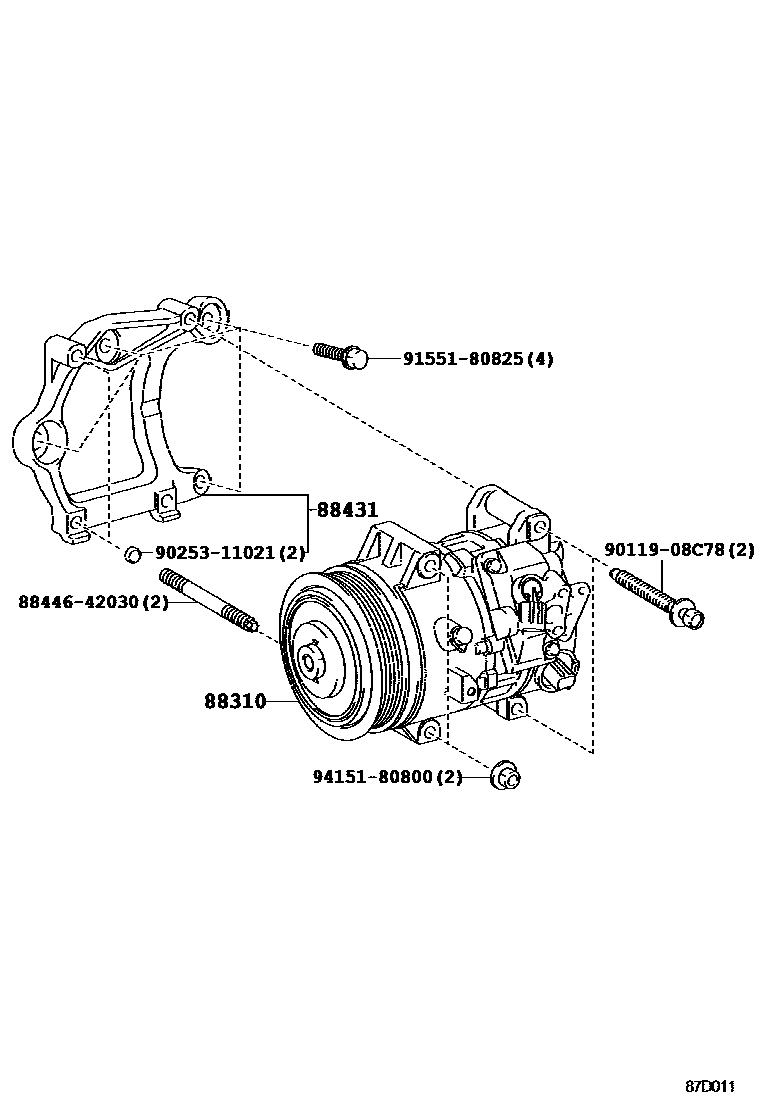 91551-80825 (4)

88431

90253-11021 (2)

90119-08C78 (2)

88446-42030 (2)

88310

94151-80800 (2)

87D011